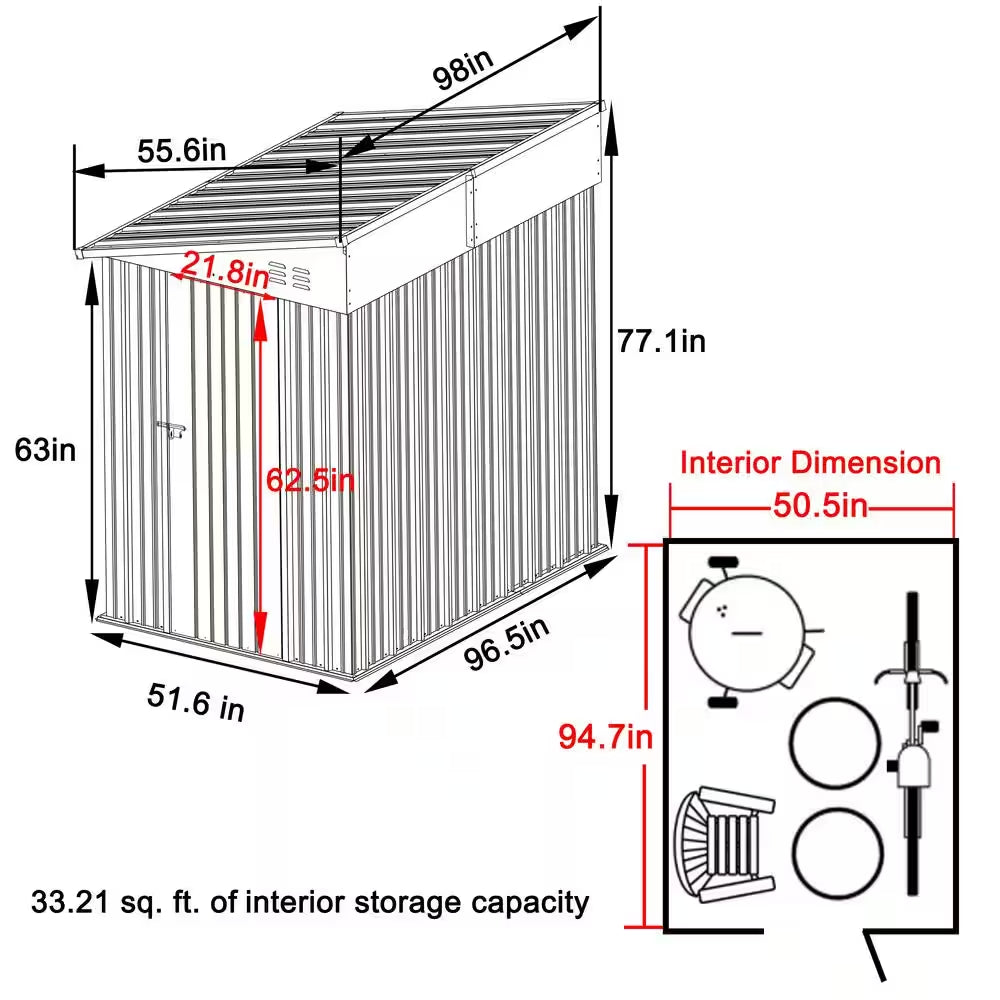 98in

55.6in

21.8in

77.1in

63in

62.5in

96.5in

51.6 in

Interior Dimension

50.5in

94.7in

33.21 sq. ft. of interior storage capacity